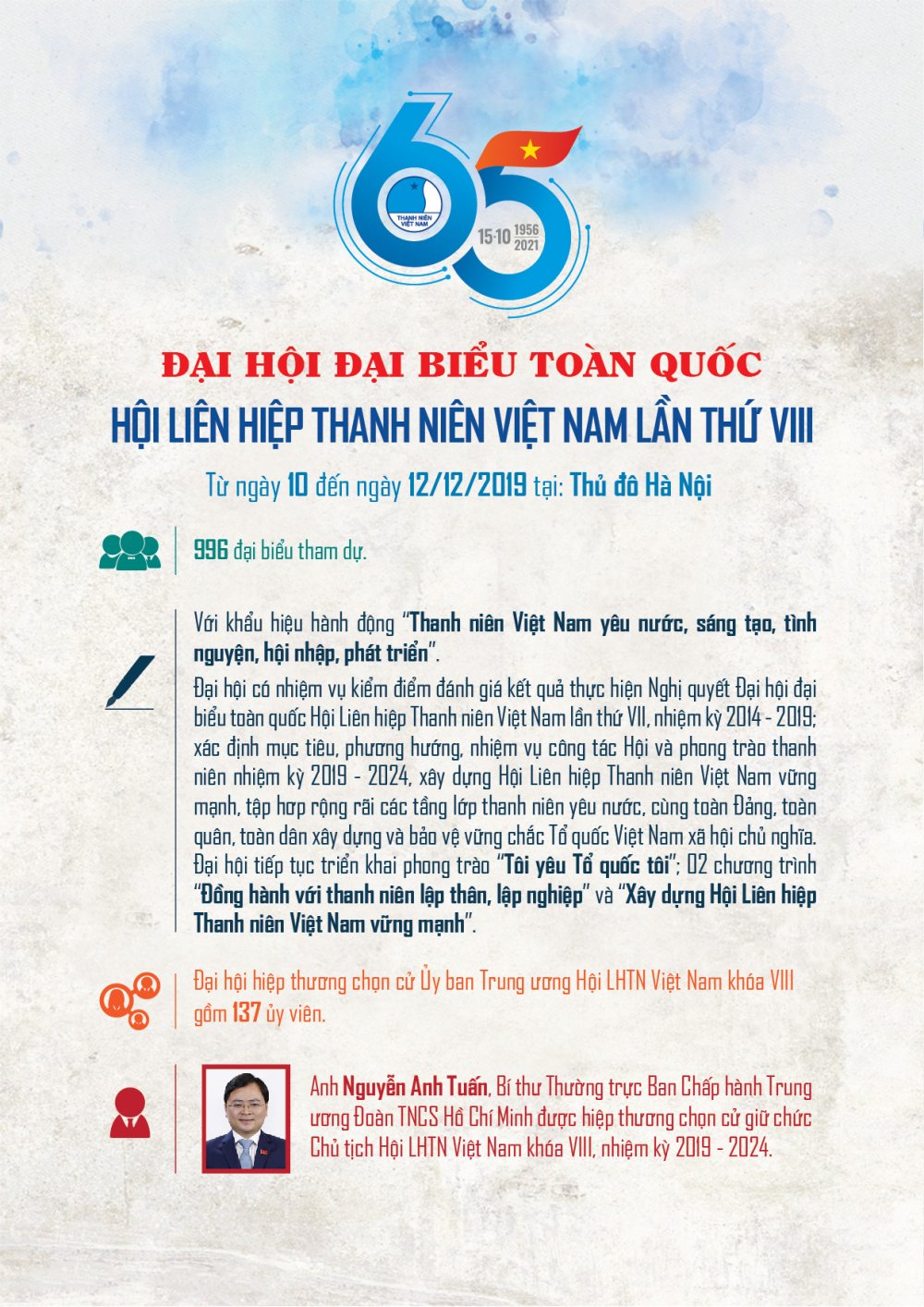 65

THANH NIÊN VIỆT NAM

15·10 1956 2021

ĐẠI HỘI ĐẠI BIỂU TOÀN QUỐC

HỘI LIÊN HIỆP THANH NIÊN VIỆT NAM LẦN THỨ VIII

Từ ngày 10 đến ngày 12/12/2019 tại: Thủ đô Hà Nội

996 đại biểu tham dự.

Với khẩu hiệu hành động "Thanh niên Việt Nam yêu nước, sáng tạo, tình nguyện, hội nhập, phát triển".

Đại hội có nhiệm vụ kiểm điểm đánh giá kết quả thực hiện Nghị quyết Đại hội đại biểu toàn quốc Hội Liên hiệp Thanh niên Việt Nam lần thứ VII, nhiệm kỳ 2014 - 2019; xác định mục tiêu, phương hướng, nhiệm vụ công tác Hội và phong trào thanh niên nhiệm kỳ 2019 - 2024, xây dựng Hội Liên hiệp Thanh niên Việt Nam vững mạnh, tập hợp rộng rãi các tầng lớp thanh niên yêu nước, cùng toàn Đảng, toàn quân, toàn dân xây dựng và bảo vệ vững chắc Tổ quốc Việt Nam xã hội chủ nghĩa. Đại hội tiếp tục triển khai phong trào "Tôi yêu Tổ quốc tôi"; 02 chương trình "Đồng hành với thanh niên lập thân, lập nghiệp" và "Xây dựng Hội Liên hiệp Thanh niên Việt Nam vững mạnh".

Đại hội hiệp thương chọn cử Ủy ban Trung ương Hội LHTN Việt Nam khóa VIII gồm 137 ủy viên.

Anh Nguyễn Anh Tuấn, Bí thư Thường trực Ban Chấp hành Trung ương Đoàn TNCS Hồ Chí Minh được hiệp thương chọn cử giữ chức Chủ tịch Hội LHTN Việt Nam khóa VIII, nhiệm kỳ 2019 - 2024.